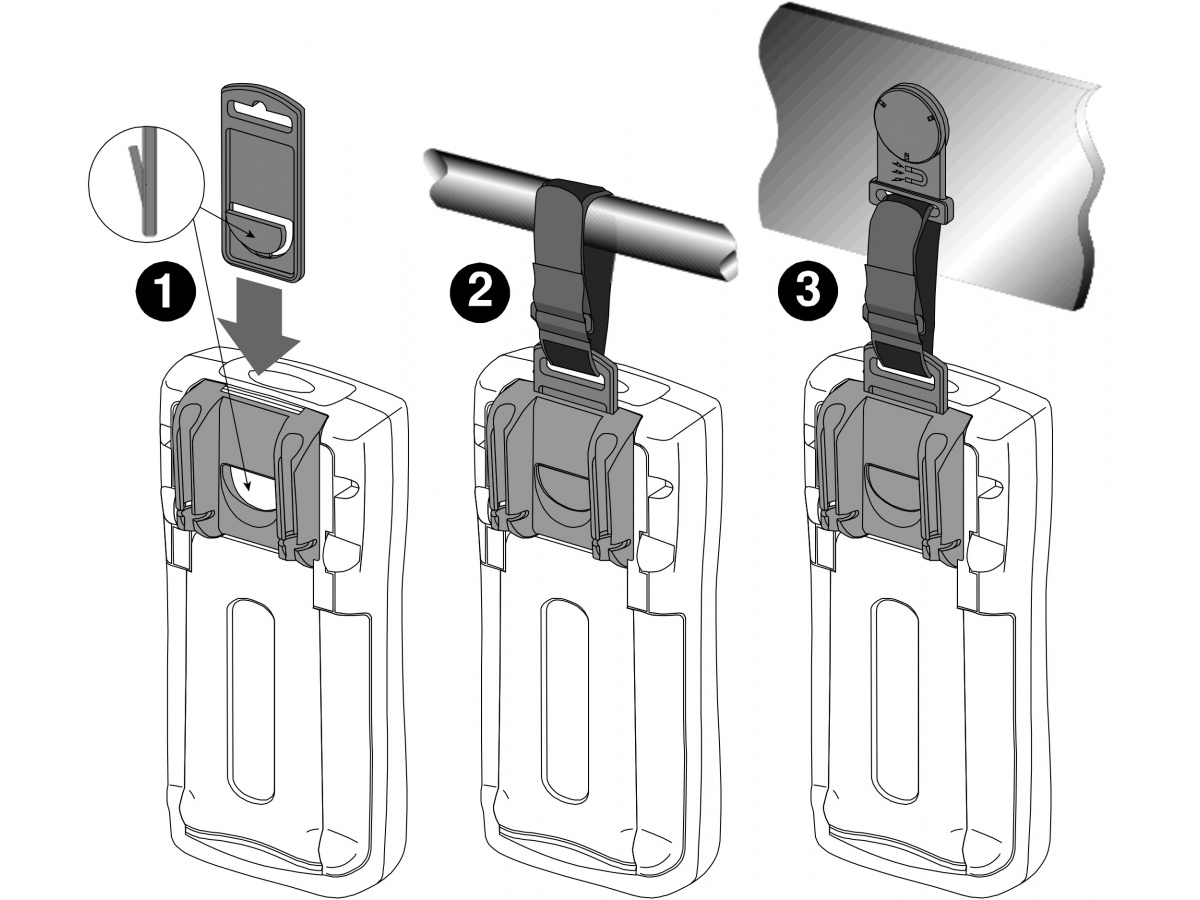 1

2

3